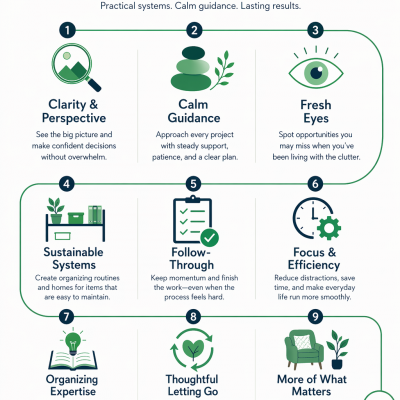 Practical systems. Calm guidance. Lasting results.

1

Clarity & Perspective

See the big picture and make confident decisions without overwhelm.

2

Calm Guidance

Approach every project with steady support, patience, and a clear plan.

3

Fresh Eyes

Spot opportunities you may miss when you've been living with the clutter.

4

Sustainable Systems

Create organizing routines and homes for items that are easy to maintain.

5

Follow-Through

Keep momentum and finish the work—even when the process feels hard.

6

Focus & Efficiency

Reduce distractions, save time, and make everyday life run more smoothly.

7

Organizing Expertise

8

Thoughtful Letting Go

9

More of What Matters